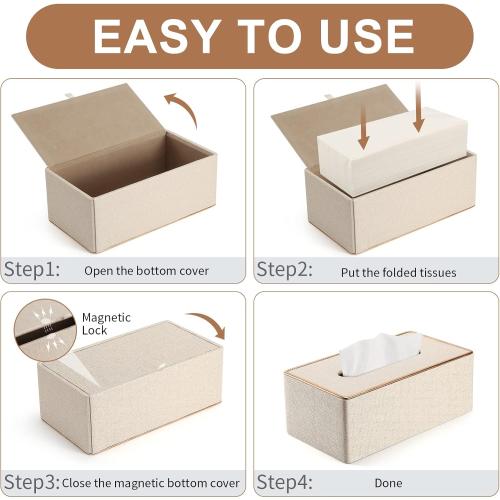 EASY TO USE

Step1: Open the bottom cover

Step2: Put the folded tissues

Magnetic Lock

Step3: Close the magnetic bottom cover

Step4: Done