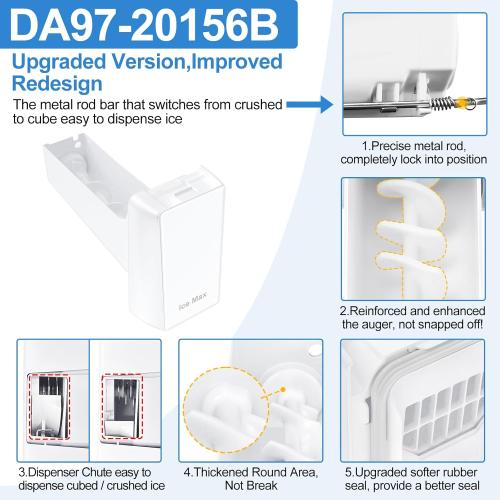 DA97-20156B

Upgraded Version,Improved Redesign

The metal rod bar that switches from crushed to cube easy to dispense ice

Ice Max

1.Precise metal rod, completely lock into position

2.Reinforced and enhanced the auger, not snapped off!

3.Dispenser Chute easy to dispense cubed / crushed ice

4.Thickened Round Area, Not Break

5.Upgraded softer rubber seal, provide a better seal