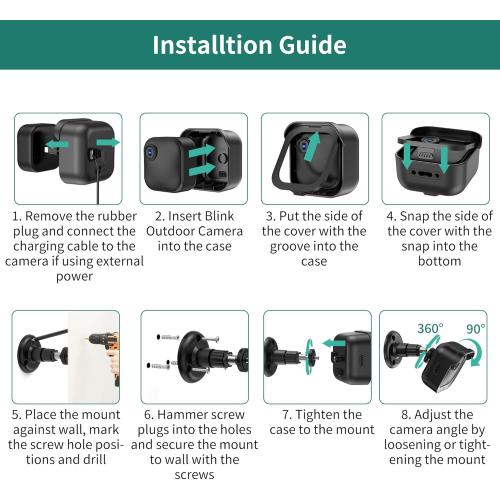 Installtion Guide

1. Remove the rubber plug and connect the charging cable to the camera if using external power

2. Insert Blink Outdoor Camera into the case

3. Put the side of the cover with the groove into the case

4. Snap the side of the cover with the snap into the bottom

5. Place the mount against wall, mark the screw hole positions and drill

6. Hammer screw plugs into the holes and secure the mount to wall with the screws

7. Tighten the case to the mount

360°

90°

8. Adjust the camera angle by loosening or tightening the mount