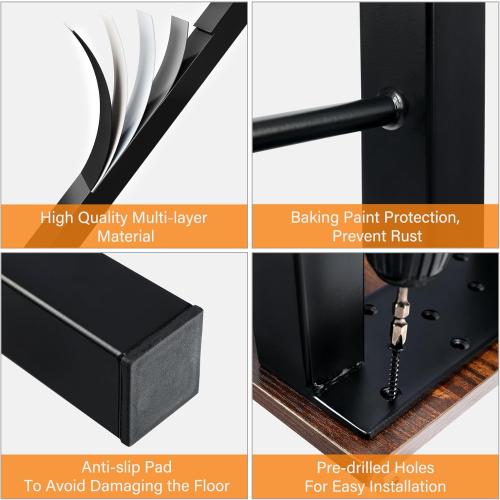 High Quality Multi-layer Material

Baking Paint Protection, Prevent Rust

Anti-slip Pad
To Avoid Damaging the Floor

Pre-drilled Holes
For Easy Installation