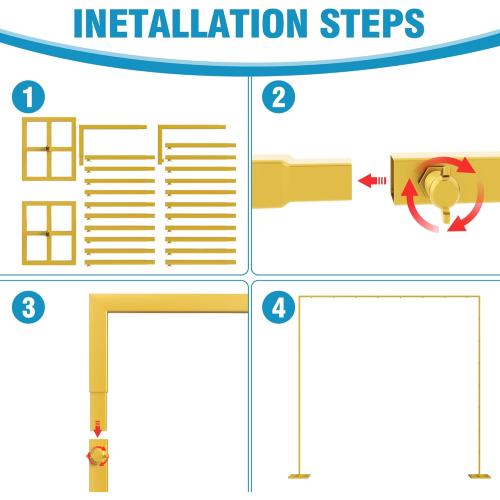 INETALLATION STEPS

1

2

3

4