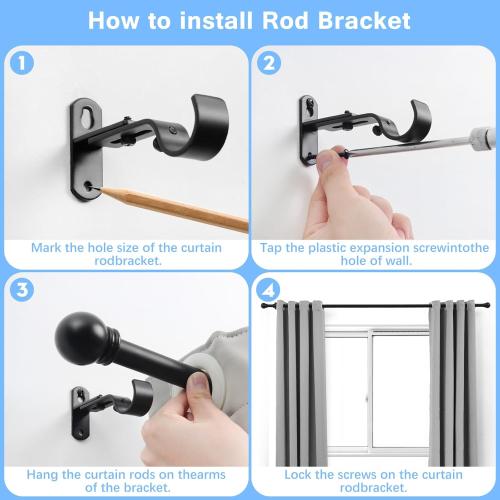 How to install Rod Bracket

1

Mark the hole size of the curtain rodbracket.

2

Tap the plastic expansion screwintothe hole of wall.

3

Hang the curtain rods on thearms of the bracket.

4

Lock the screws on the curtain rodbracket.