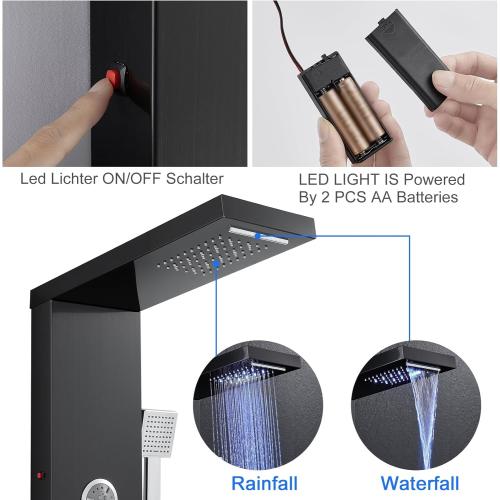 Led Lichter ON/OFF Schalter

LED LIGHT IS Powered By 2 PCS AA Batteries

Rainfall

Waterfall