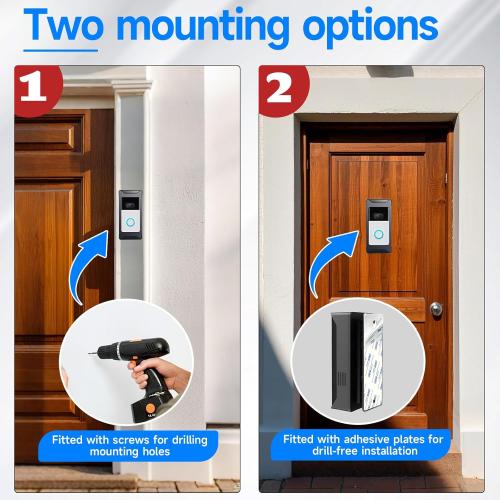 Two mounting options

1

Fitted with screws for drilling mounting holes

2

Fitted with adhesive plates for drill-free installation