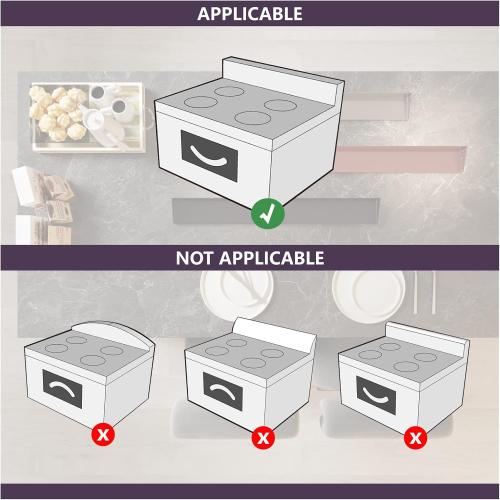 APPLICABLE

NOT APPLICABLE