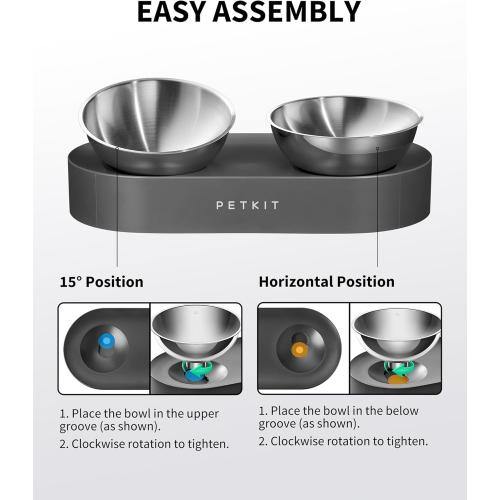 EASY ASSEMBLY

PETKIT

15° Position

1. Place the bowl in the upper groove (as shown).

2. Clockwise rotation to tighten.

Horizontal Position

1. Place the bowl in the below groove (as shown).

2. Clockwise rotation to tighten.