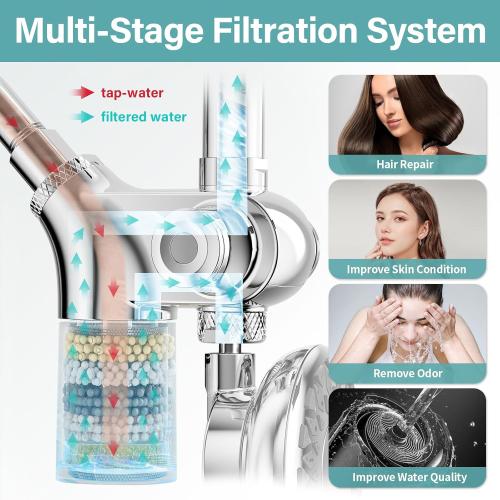 Multi-Stage Filtration System

tap-water

filtered water

Hair Repair

Improve Skin Condition

Remove Odor

Improve Water Quality