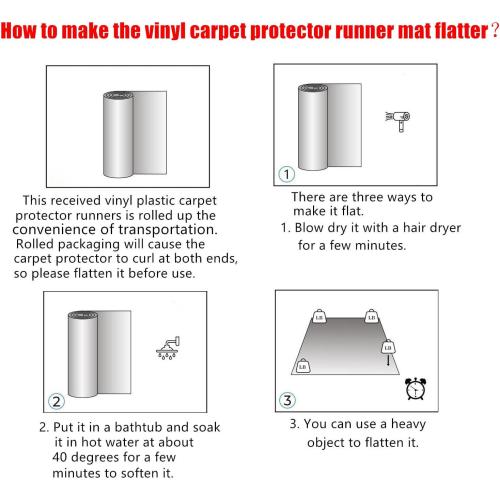 How to make the vinyl carpet protector runner mat flatter?

This received vinyl plastic carpet protector runners is rolled up the convenience of transportation. Rolled packaging will cause the carpet protector to curl at both ends, so please flatten it before use.

①

There are three ways to make it flat.
1. Blow dry it with a hair dryer for a few minutes.

②

2. Put it in a bathtub and soak it in hot water at about 40 degrees for a few minutes to soften it.

LB

LB

LB

LB

③

3. You can use a heavy object to flatten it.