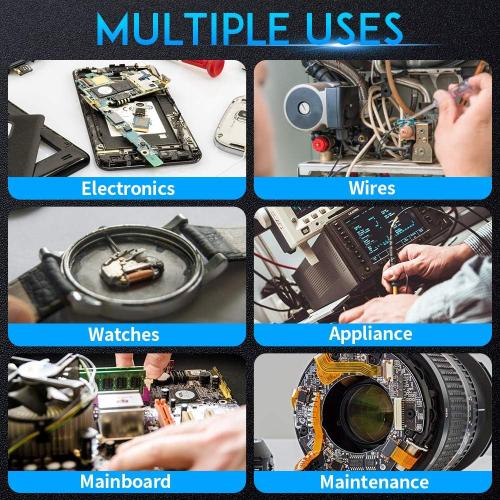 MULTIPLE USES

Electronics

Wires

Watches

Appliance

Mainboard

Maintenance