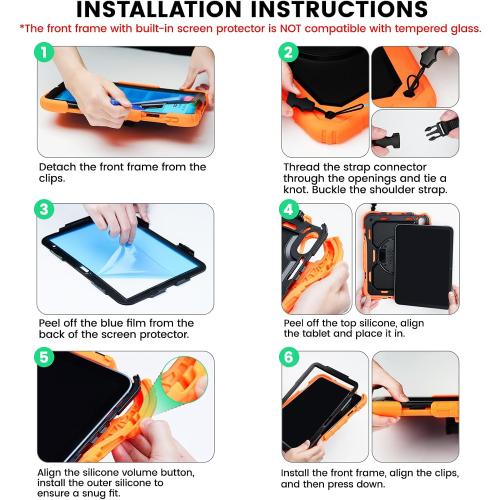 INSTALLATION INSTRUCTIONS

*The front frame with built-in screen protector is NOT compatible with tempered glass.

1

Detach the front frame from the clips.

2

Thread the strap connector through the openings and tie a knot. Buckle the shoulder strap.

3

Peel off the blue film from the back of the screen protector.

4

Peel off the top silicone, align the tablet and place it in.

5

Align the silicone volume button, install the outer silicone to ensure a snug fit.

6

Install the front frame, align the clips, and then press down.