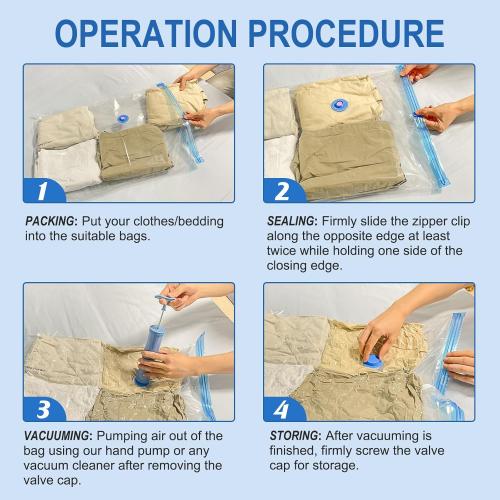 OPERATION PROCEDURE

1

PACKING: Put your clothes/bedding into the suitable bags.

2

SEALING: Firmly slide the zipper clip along the opposite edge at least twice while holding one side of the closing edge.

3

VACUUMING: Pumping air out of the bag using our hand pump or any vacuum cleaner after removing the valve cap.

4

STORING: After vacuuming is finished, firmly screw the valve cap for storage.