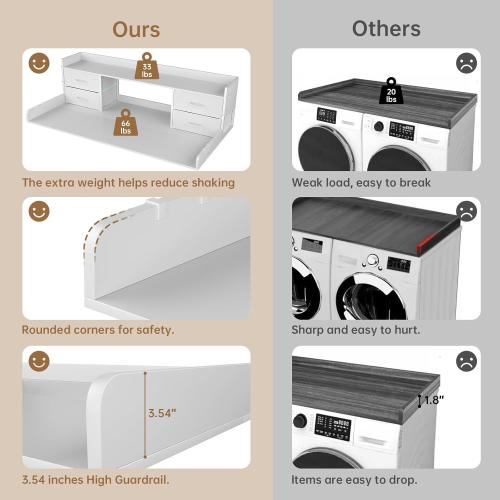 Ours

33 lbs

66 lbs

The extra weight helps reduce shaking

Rounded corners for safety.

3.54"

3.54 inches High Guardrail.

Others

20 lbs

Weak load, easy to break

Sharp and easy to hurt.

1.8"

Items are easy to drop.