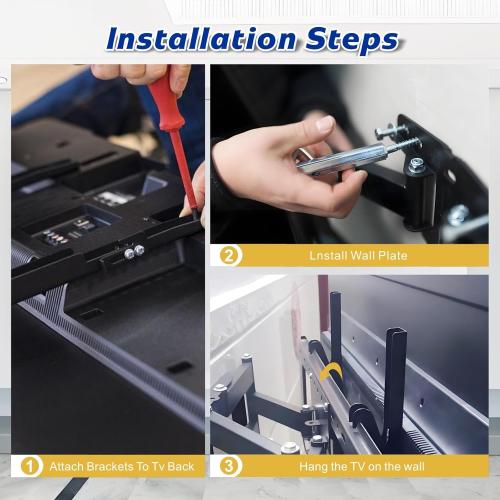 Installation Steps

2 Lnstall Wall Plate

1 Attach Brackets To Tv Back

3 Hang the TV on the wall