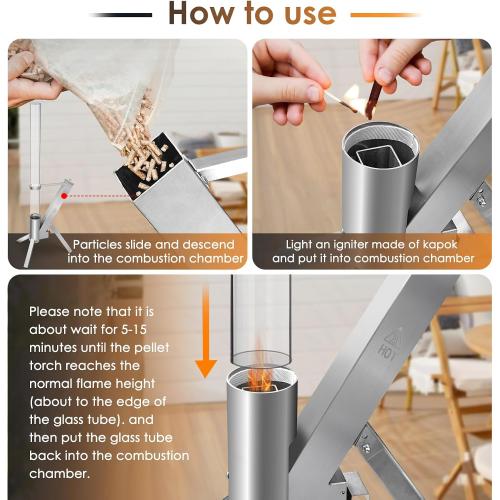 How to use

Particles slide and descend into the combustion chamber

Light an igniter made of kapok and put it into combustion chamber

Please note that it is about wait for 5-15 minutes until the pellet torch reaches the normal flame height (about to the edge of the glass tube). and then put the glass tube back into the combustion chamber.

HOT