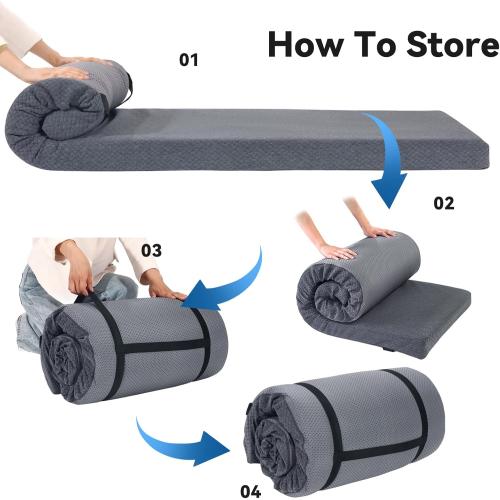 How To Store

01

02

03

04