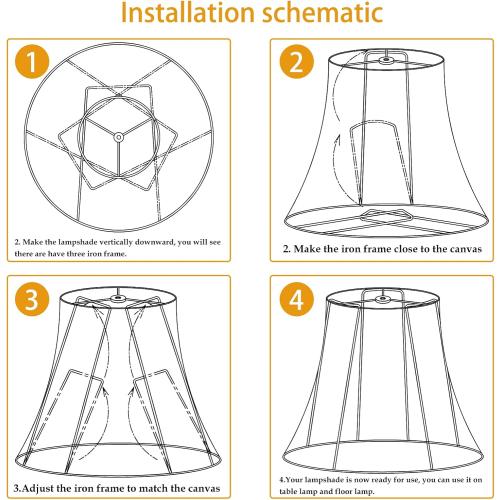 Installation schematic

1

2. Make the lampshade vertically downward, you will see there are have three iron frame.

2

2. Make the iron frame close to the canvas

3

3.Adjust the iron frame to match the canvas

4

4.Your lampshade is now ready for use, you can use it on table lamp and floor lamp.