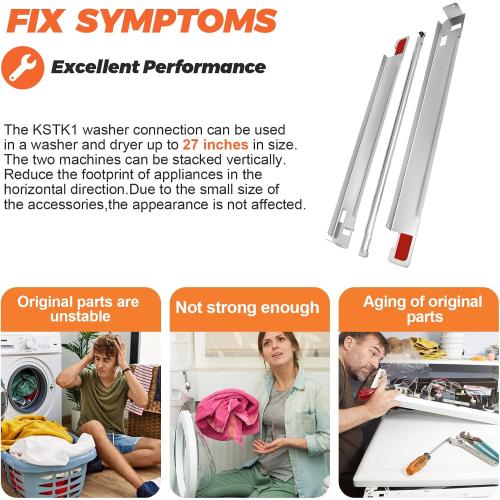 FIX SYMPTOMS

Excellent Performance

The KSTK1 washer connection can be used in a washer and dryer up to 27 inches in size. The two machines can be stacked vertically. Reduce the footprint of appliances in the horizontal direction.Due to the small size of the accessories,the appearance is not affected.

Original parts are unstable

Not strong enough

Aging of original parts