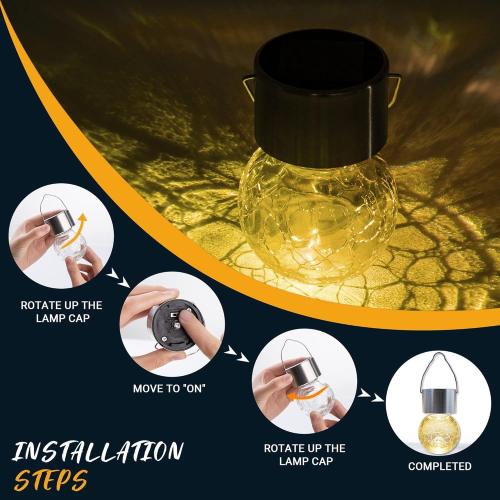 ROTATE UP THE LAMP CAP

MOVE TO "ON"

ROTATE UP THE LAMP CAP

COMPLETED

INSTALLATION STEPS