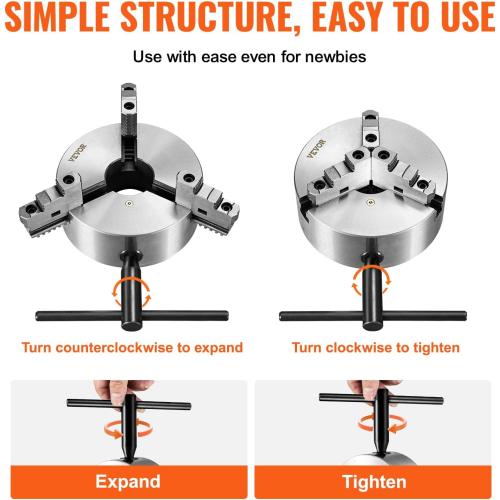 SIMPLE STRUCTURE, EASY TO USE

Use with ease even for newbies

VEVOR

VEVOR

Turn counterclockwise to expand

Turn clockwise to tighten

Expand

Tighten