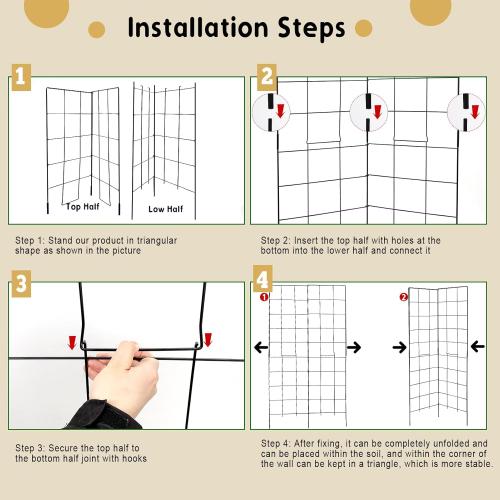 Installation Steps

1

Top Half

Low Half

Step 1: Stand our product in triangular shape as shown in the picture

2

Step 2: Insert the top half with holes at the bottom into the lower half and connect it

3

Step 3: Secure the top half to the bottom half joint with hooks

4

1

2

Step 4: After fixing, it can be completely unfolded and can be placed within the soil, and within the corner of the wall can be kept in a triangle, which is more stable.