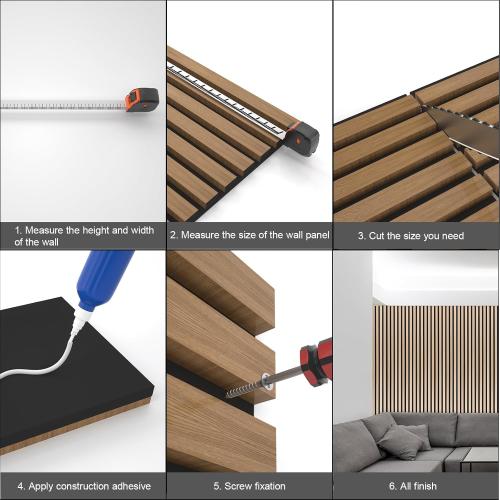 1. Measure the height and width of the wall

2. Measure the size of the wall panel

3. Cut the size you need

4. Apply construction adhesive

5. Screw fixation

6. All finish