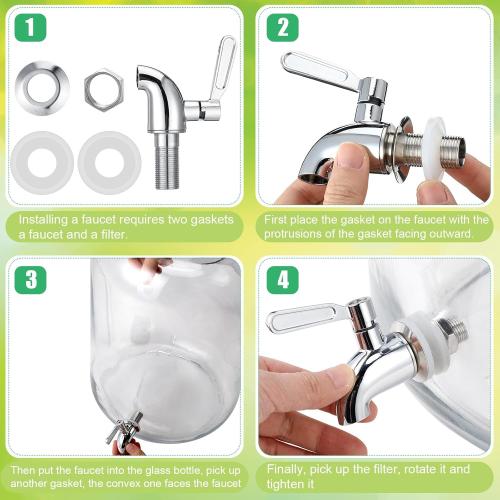 1

Installing a faucet requires two gaskets a faucet and a filter.

2

First place the gasket on the faucet with the protrusions of the gasket facing outward.

3

Then put the faucet into the glass bottle, pick up another gasket, the convex one faces the faucet

4

Finally, pick up the filter, rotate it and tighten it