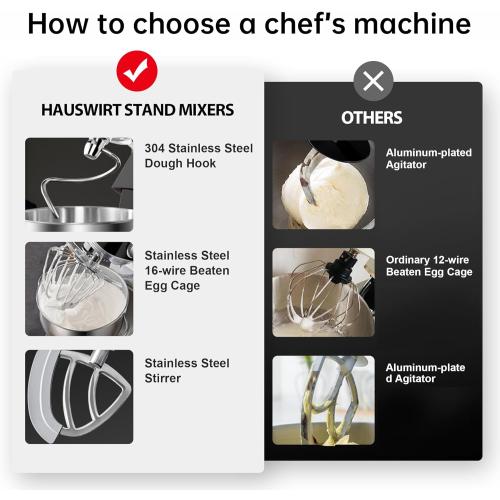 How to choose a chef's machine

HAUSWIRT STAND MIXERS

304 Stainless Steel Dough Hook

Stainless Steel 16-wire Beaten Egg Cage

Stainless Steel Stirrer

OTHERS

Aluminum-plated Agitator

Ordinary 12-wire Beaten Egg Cage

Aluminum-plate d Agitator