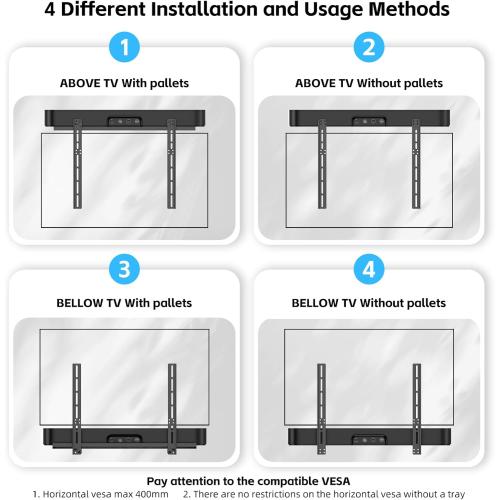 4 Different Installation and Usage Methods

1

ABOVE TV With pallets

2

ABOVE TV Without pallets

3

BELLOW TV With pallets

4

BELLOW TV Without pallets

Pay attention to the compatible VESA

1. Horizontal vesa max 400mm 2. There are no restrictions on the horizontal vesa without a tray