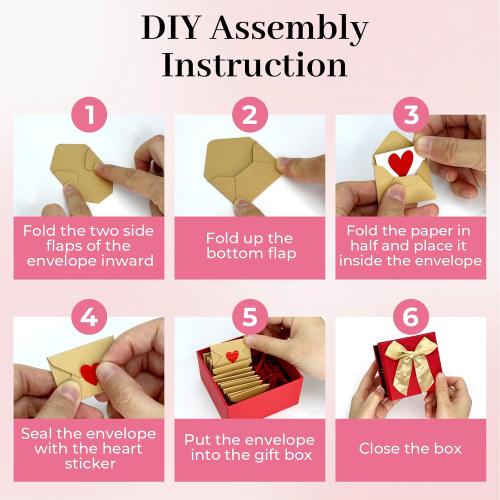 DIY Assembly Instruction

1

Fold the two side flaps of the envelope inward

2

Fold up the bottom flap

3

Fold the paper in half and place it inside the envelope

4

Seal the envelope with the heart sticker

5

Put the envelope into the gift box

6

Close the box