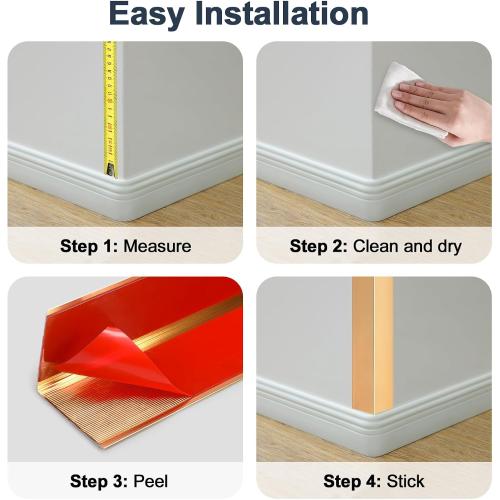 Easy Installation

Step 1: Measure

Step 2: Clean and dry

Step 3: Peel

Step 4: Stick