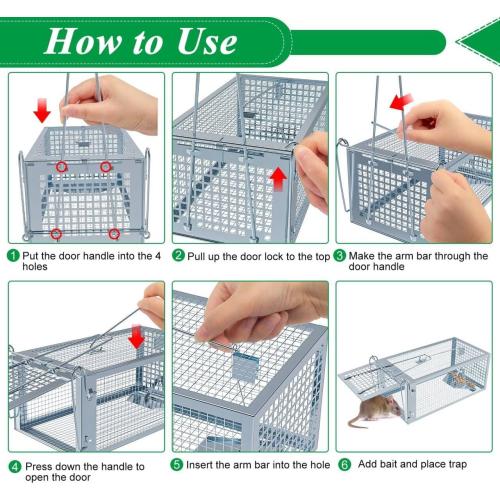 How to Use

1 Put the door handle into the 4 holes

2 Pull up the door lock to the top

3 Make the arm bar through the door handle

4 Press down the handle to open the door

5 Insert the arm bar into the hole

6 Add bait and place trap