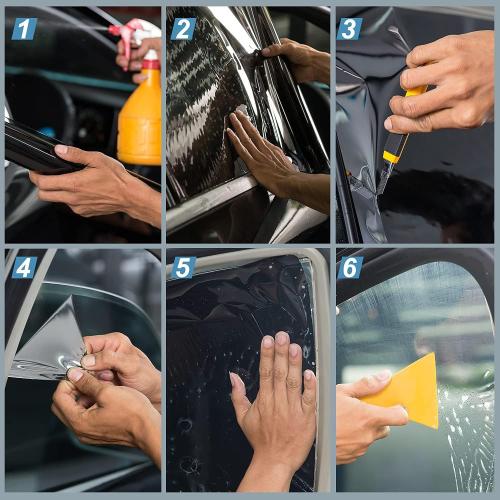 1
2
3
4
5
6