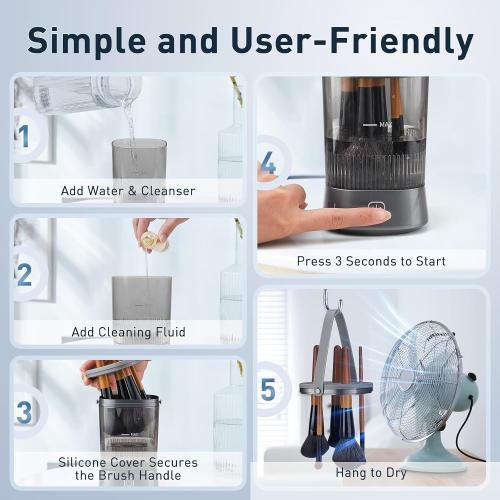 Simple and User-Friendly

1
Add Water & Cleanser

2
Add Cleaning Fluid

3
Silicone Cover Secures the Brush Handle

4
MAX
Press 3 Seconds to Start

5
Hang to Dry