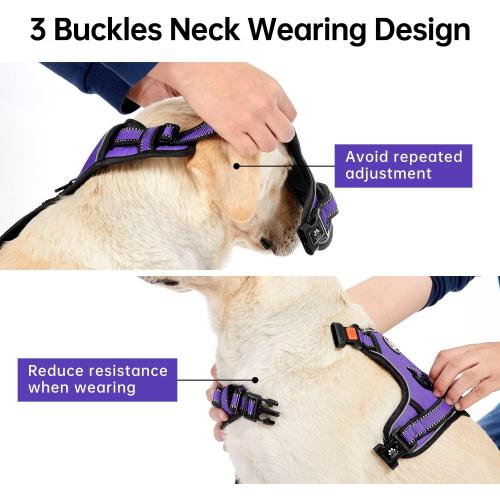 3 Buckles Neck Wearing Design

Avoid repeated adjustment

Reduce resistance when wearing