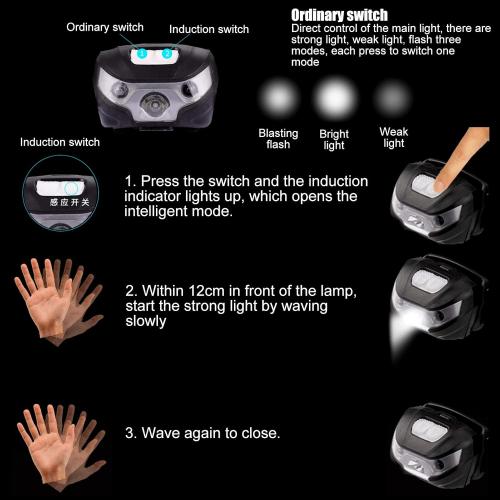 Ordinary switch

Induction switch

1

2

Ordinary switch

Direct control of the main light, there are strong light, weak light, flash three modes, each press to switch one mode

Blasting flash

Bright light

Weak light

Induction switch

感应开关

1. Press the switch and the induction indicator lights up, which opens the intelligent mode.

2. Within 12cm in front of the lamp, start the strong light by waving slowly

3. Wave again to close.