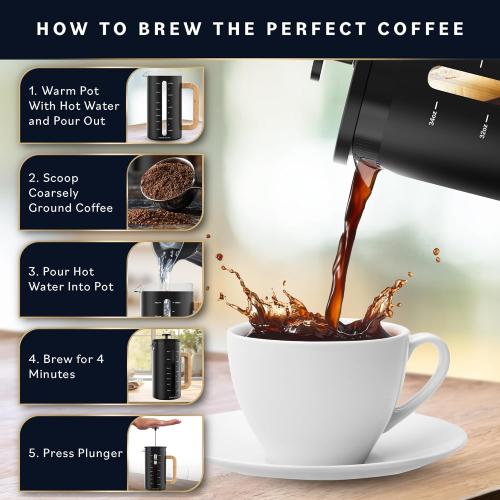 HOW TO BREW THE PERFECT COFFEE

1. Warm Pot With Hot Water and Pour Out

2. Scoop Coarsely Ground Coffee

3. Pour Hot Water Into Pot

4. Brew for 4 Minutes

5. Press Plunger

34oz

32oz