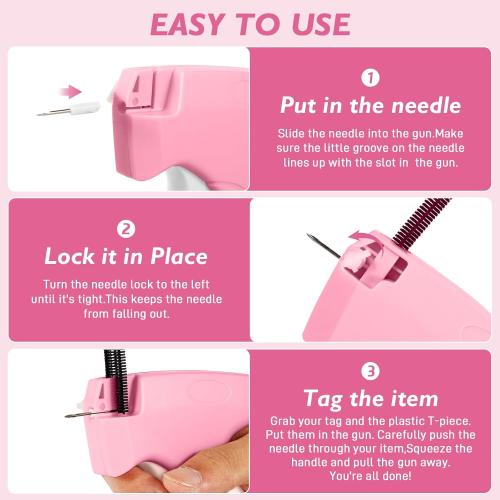 EASY TO USE

1
Put in the needle
Slide the needle into the gun.Make sure the little groove on the needle lines up with the slot in  the gun.

2
Lock it in Place
Turn the needle lock to the left until it's tight.This keeps the needle from falling out.

3
Tag the item
Grab your tag and the plastic T-piece. Put them in the gun. Carefully push the needle through your item,Squeeze the handle and pull the gun away. You're all done!