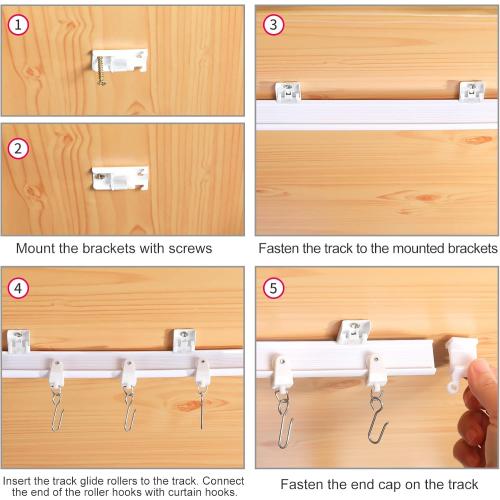 1

2

Mount the brackets with screws

3

Fasten the track to the mounted brackets

4

Insert the track glide rollers to the track. Connect the end of the roller hooks with curtain hooks.

5

Fasten the end cap on the track