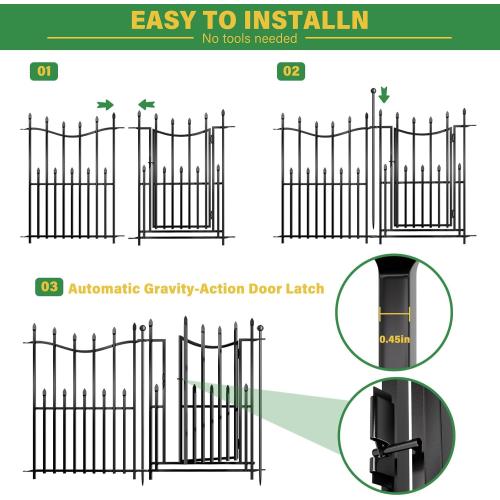 EASY TO INSTALLN
No tools needed

01

02

03 Automatic Gravity-Action Door Latch

0.45in