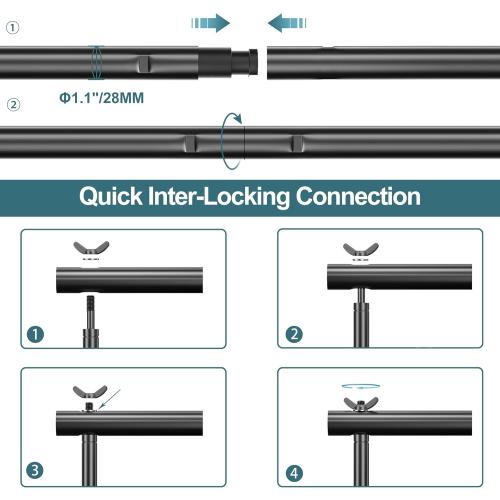 ①

Φ1.1"/28MM

②

Quick Inter-Locking Connection

1

2

3

4