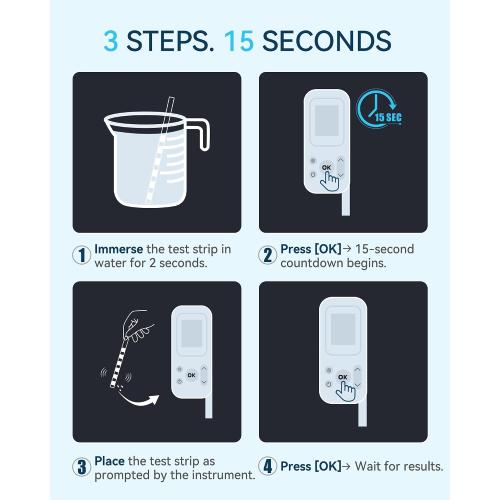 3 STEPS. 15 SECONDS

15 SEC

OK

1 Immerse the test strip in water for 2 seconds.

2 Press [OK]→ 15-second countdown begins.

OK

OK

3 Place the test strip as prompted by the instrument.

4 Press [OK]→ Wait for results.