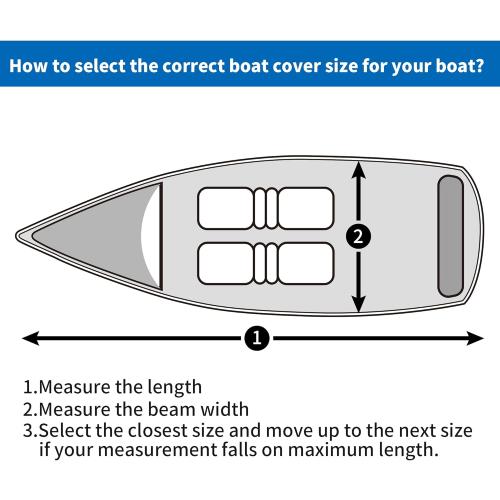 How to select the correct boat cover size for your boat?

2

1

1.Measure the length
2.Measure the beam width
3.Select the closest size and move up to the next size if your measurement falls on maximum length.