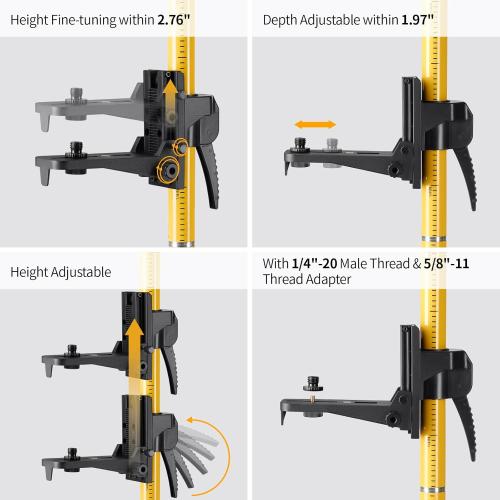 Height Fine-tuning within 2.76"

Depth Adjustable within 1.97"

Height Adjustable

With 1/4"-20 Male Thread & 5/8"-11 Thread Adapter