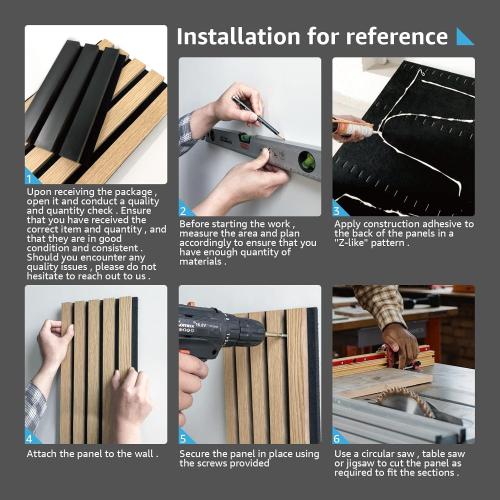 Installation for reference

1

Upon receiving the package , open it and conduct a quality and quantity check . Ensure that you have received the correct item and quantity , and that they are in good condition and consistent . Should you encounter any quality issues , please do not hesitate to reach out to us .

2

Before starting the work , measure the area and plan accordingly to ensure that you have enough quantity of materials .

3

Apply construction adhesive to the back of the panels in a "Z-like" pattern .

4

Attach the panel to the wall .

5

Secure the panel in place using the screws provided

6

Use a circular saw , table saw or jigsaw to cut the panel as required to fit the sections .