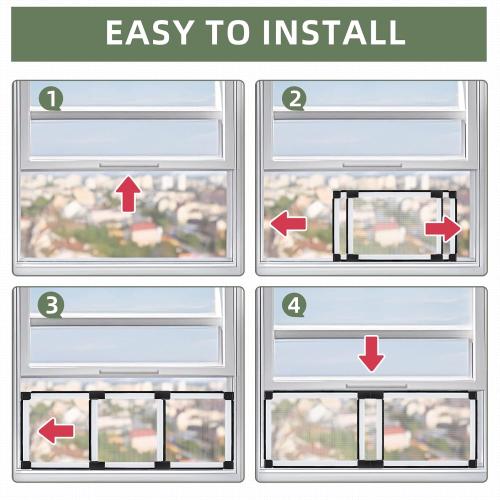 EASY TO INSTALL

1

2

3

4