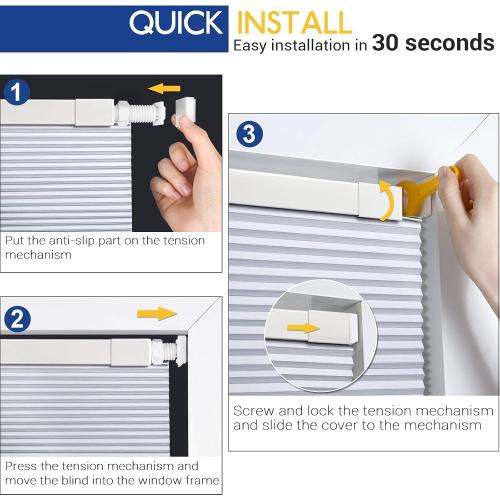 QUICK INSTALL
Easy installation in 30 seconds

1
Put the anti-slip part on the tension mechanism

2
Press the tension mechanism and move the blind into the window frame

3
Screw and lock the tension mechanism and slide the cover to the mechanism