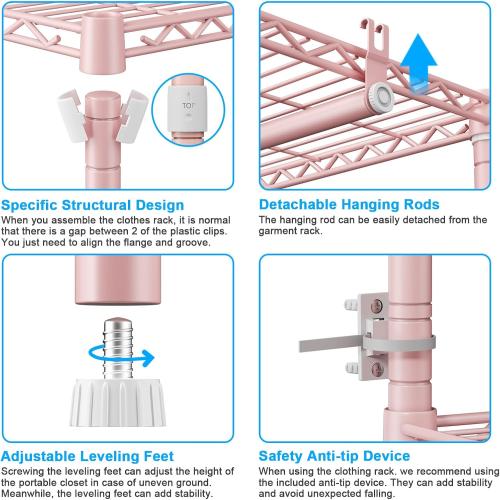 TOP

Specific Structural Design
When you assemble the clothes rack, it is normal that there is a gap between 2 of the plastic clips. You just need to align the flange and groove.

Detachable Hanging Rods
The hanging rod can be easily detached from the garment rack.

Adjustable Leveling Feet
Screwing the leveling feet can adjust the height of the portable closet in case of uneven ground. Meanwhile, the leveling feet can add stability.

Safety Anti-tip Device
When using the clothing rack, we recommend using the included anti-tip device. They can add stability and avoid unexpected falling.