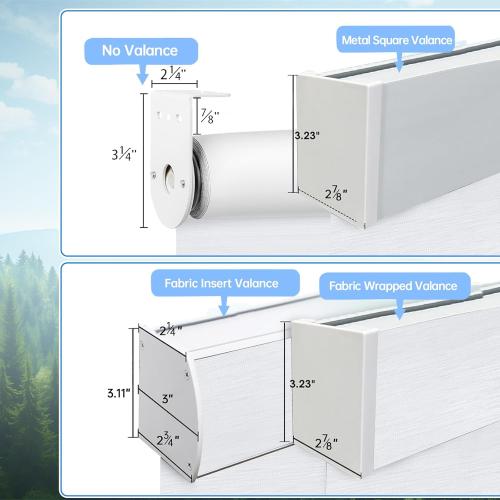 No Valance

$2\frac{1}{4}$"

$\frac{7}{8}$"

$3\frac{1}{4}$"

Metal Square Valance

3.23"

$2\frac{7}{8}$"

Fabric Insert Valance

$2\frac{1}{4}$"

3.11"

3"

$2\frac{3}{4}$"

Fabric Wrapped Valance

3.23"

$2\frac{7}{8}$"