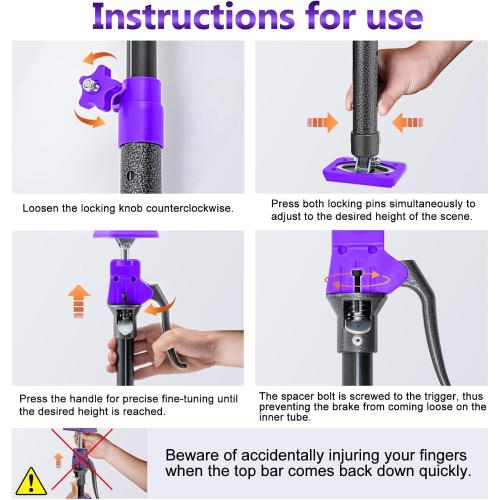 Instructions for use

Loosen the locking knob counterclockwise.

Press both locking pins simultaneously to adjust to the desired height of the scene.

Press the handle for precise fine-tuning until the desired height is reached.

The spacer bolt is screwed to the trigger, thus preventing the brake from coming loose on the inner tube.

Beware of accidentally injuring your fingers when the top bar comes back down quickly.