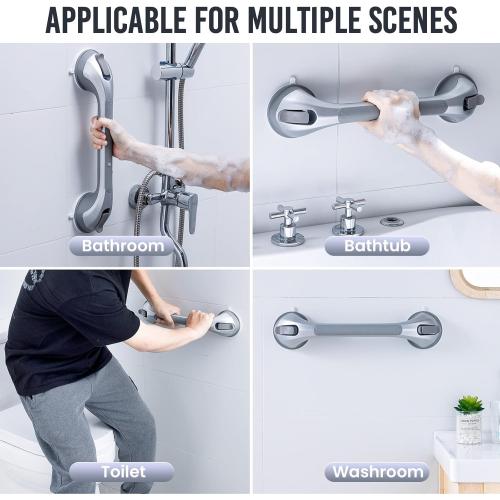 APPLICABLE FOR MULTIPLE SCENES

Bathroom

Bathtub

Toilet

Washroom